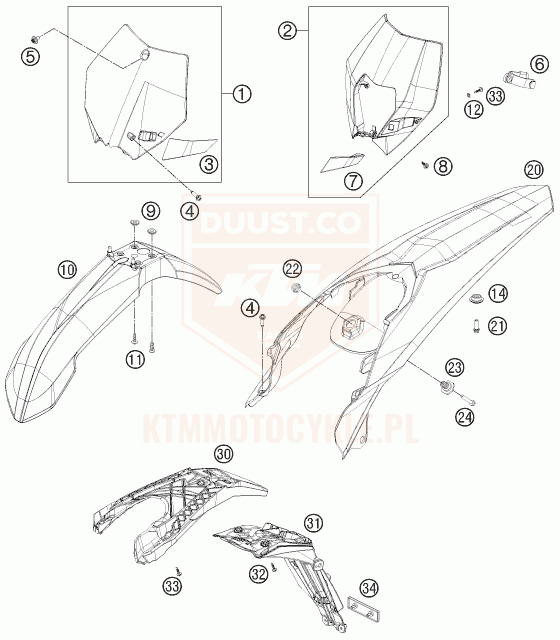 5
1
3
4
2
7
8
6
33
12
20
9
10
11
DUUST.CO
KTM
22
4
14
21
23
24
KTMMOTOCYKLE.PL
30
31
32
33
34